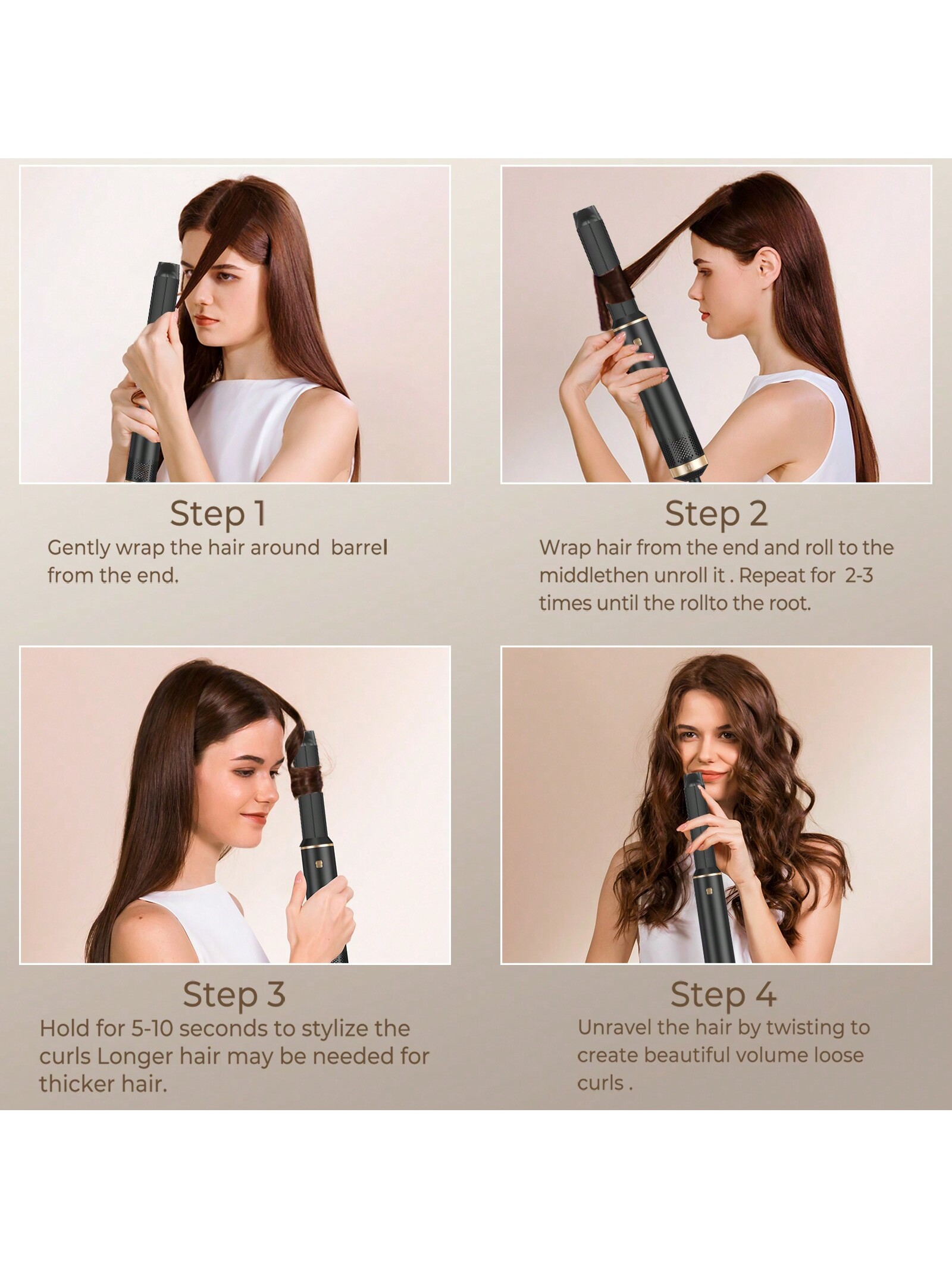 Step 1
Gently wrap the hair around  barrel from the end.

Step 2
Wrap hair from the end and roll to the middlethen unroll it . Repeat for  2-3 times until the rollto the root.

Step 3
Hold for 5-10 seconds to stylize the curls Longer hair may be needed for thicker hair.

Step 4
Unravel the hair by twisting to create beautiful volume loose curls .