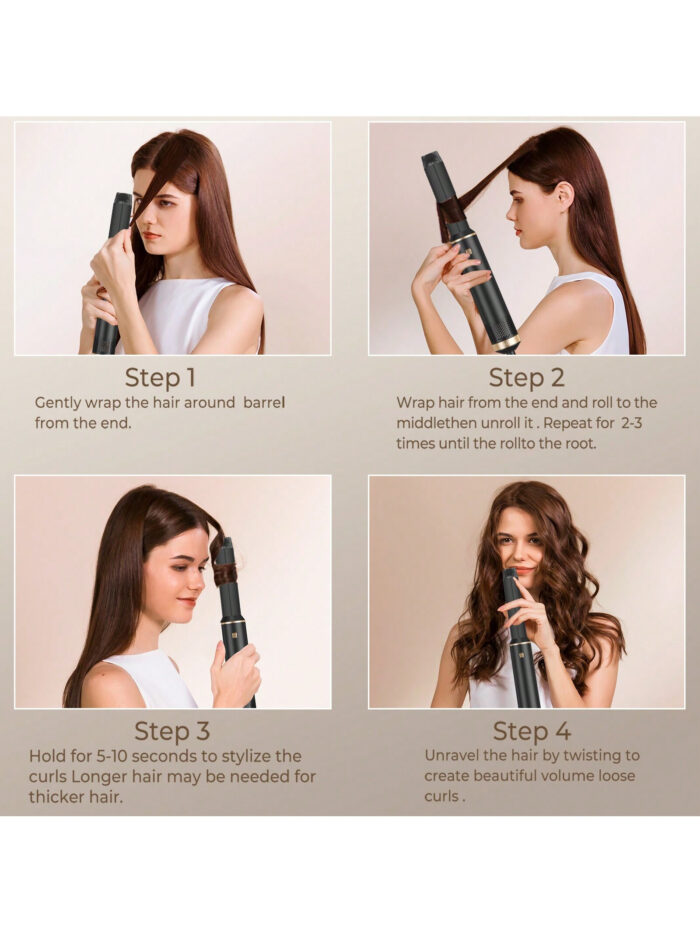 Step 1
Gently wrap the hair around barrel from the end.

Step 2
Wrap hair from the end and roll to the middlethen unroll it . Repeat for 2-3 times until the rollto the root.

Step 3
Hold for 5-10 seconds to stylize the curls Longer hair may be needed for thicker hair.

Step 4
Unravel the hair by twisting to create beautiful volume loose curls .